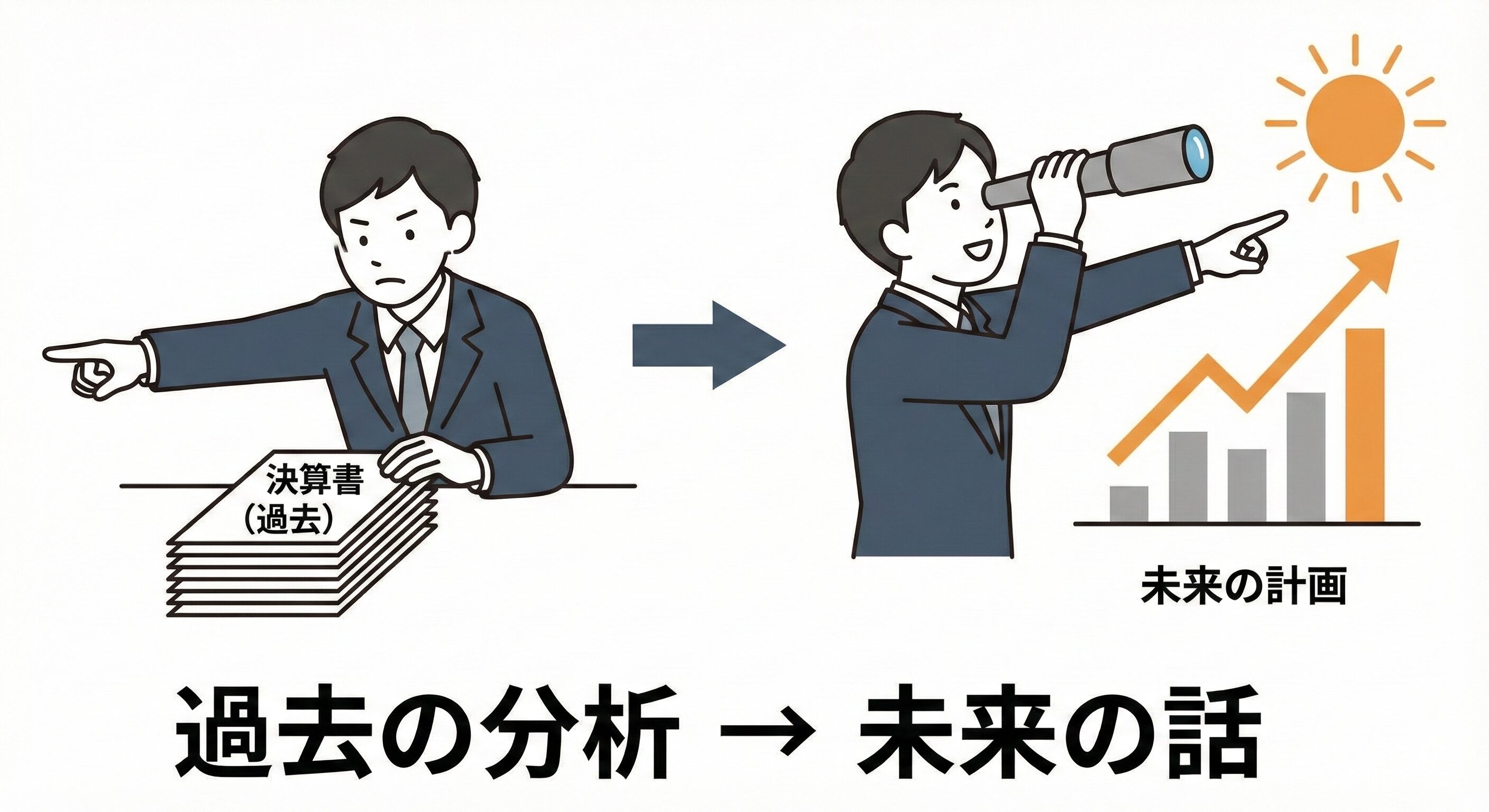 決算書
(過去)

未来の計画

過去の分析 → 未来の話